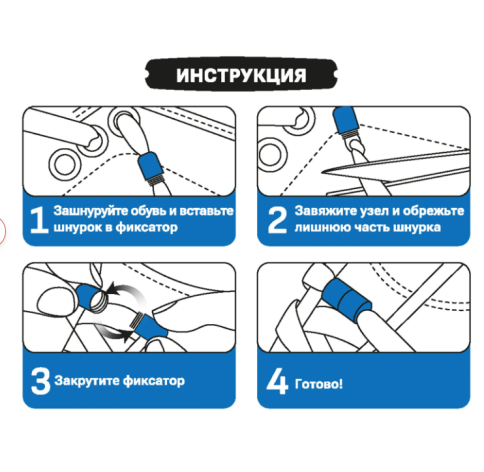 ИНСТРУКЦИЯ

1 Зашнуруйте обувь и вставьте шнурок в фиксатор

2 Завяжите узел и обрежьте лишнюю часть шнурка

3 Закрутите фиксатор

4 Готово!